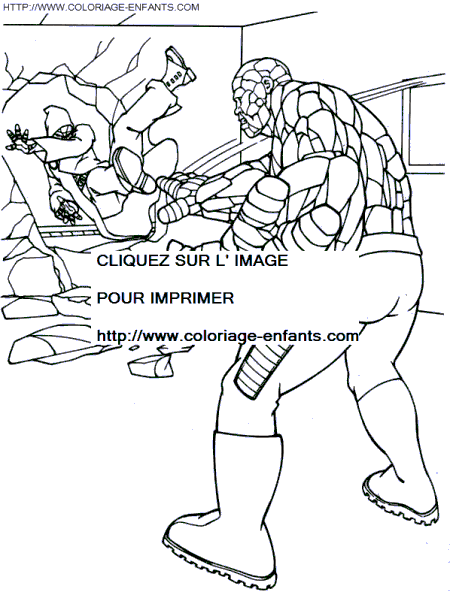 HTTP://WWW.COLORIAGE-ENFANTS.COM

CLIQUEZ SUR L' IMAGE

POUR IMPRIMER

http://www.coloriage-enfants.com