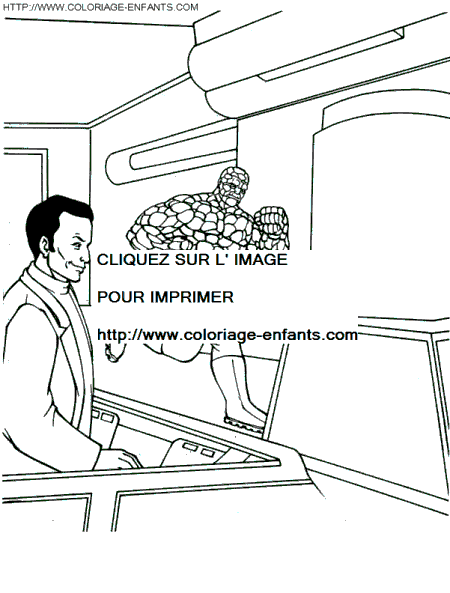 HTTP://WWW.COLORIAGE-ENFANTS.COM

CLIQUEZ SUR L' IMAGE

POUR IMPRIMER

http://www.coloriage-enfants.com