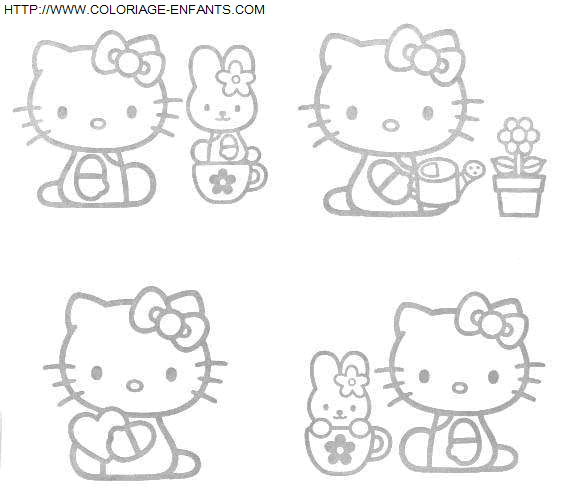 HTTP://WWW.COLORIAGE-ENFANTS.COM